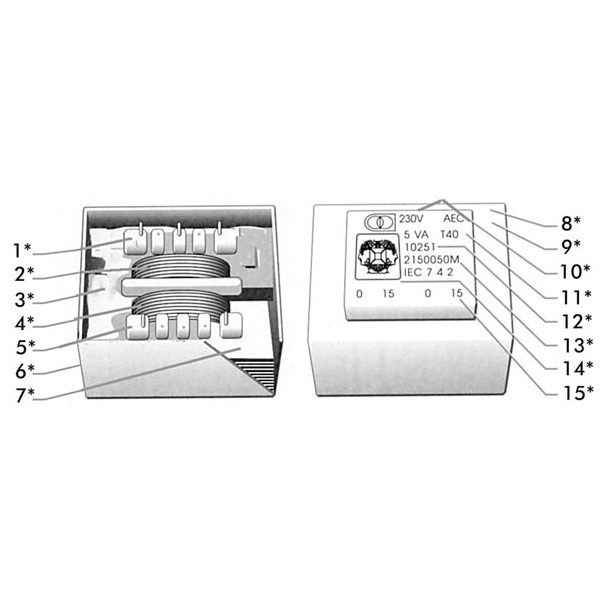 1*
2*
3*
4*
5*
6*
7*

230V AEC
5 VA T40
10251
2150050M
IEC 7 4 2
0 15 0 15

8*
9*
10*
11*
12*
13*
14*
15*