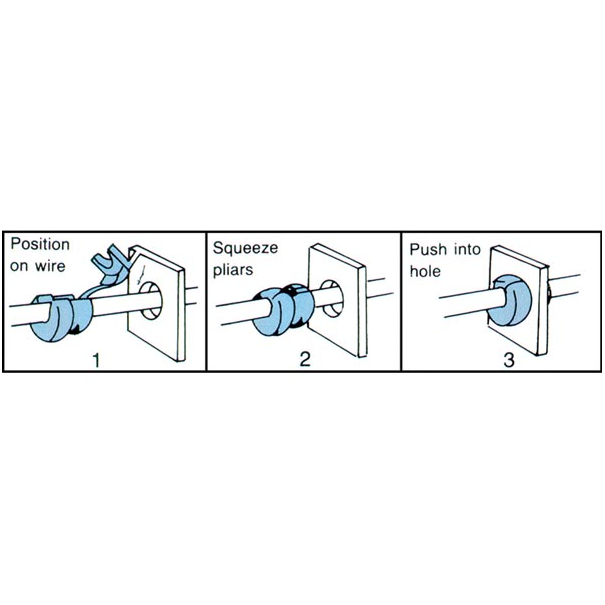 Position on wire

1

Squeeze pliars

2

Push into hole

3